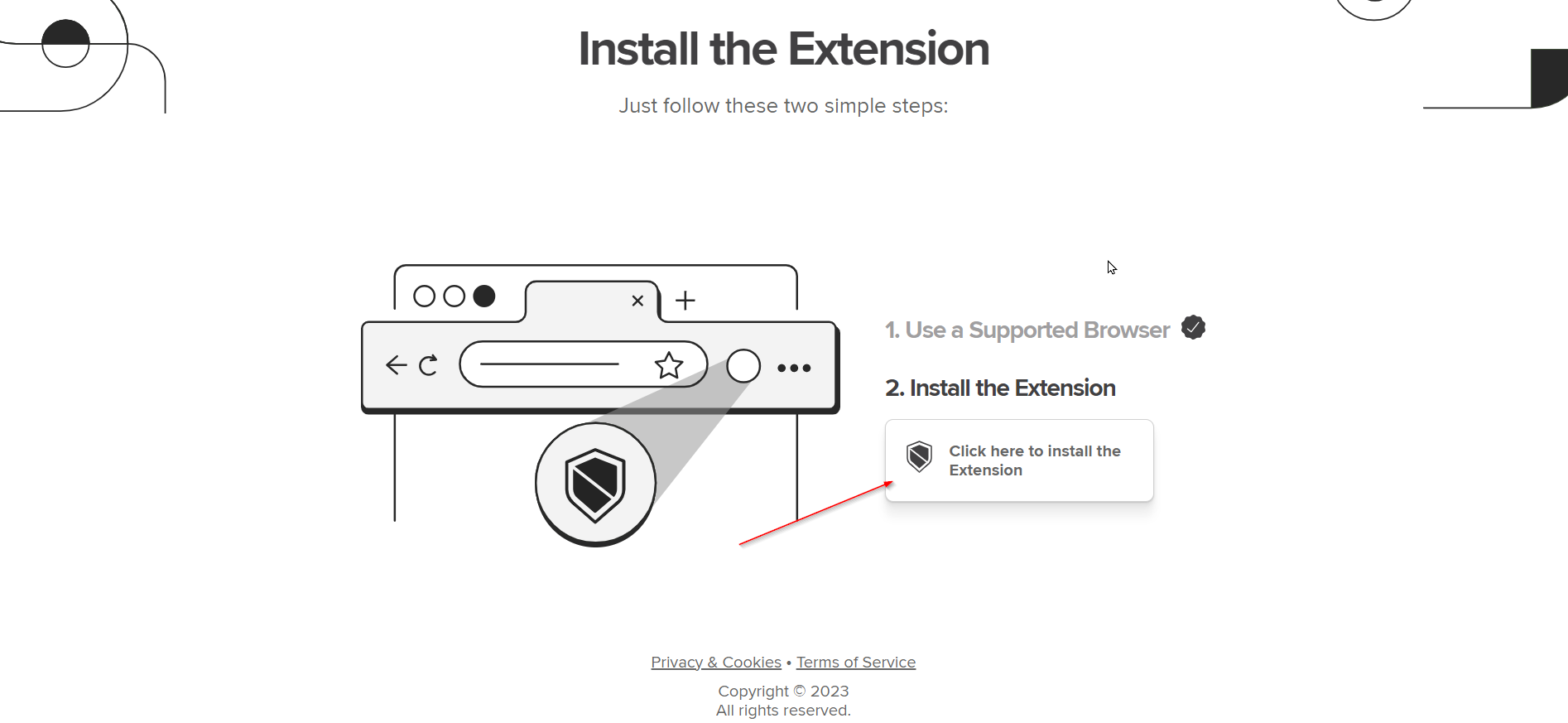 Install the Extension

Just follow these two simple steps:

1. Use a Supported Browser

2. Install the Extension

Click here to install the Extension

Privacy & Cookies • Terms of Service

Copyright © 2023
All rights reserved.